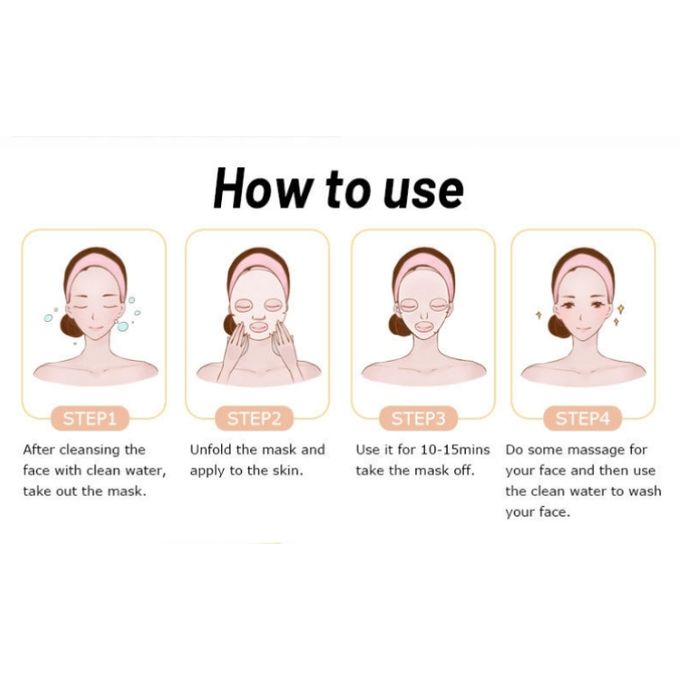 How to use

STEP1

After cleansing the face with clean water, take out the mask.

STEP2

Unfold the mask and apply to the skin.

STEP3

Use it for 10-15mins take the mask off.

STEP4

Do some massage for your face and then use the clean water to wash your face.