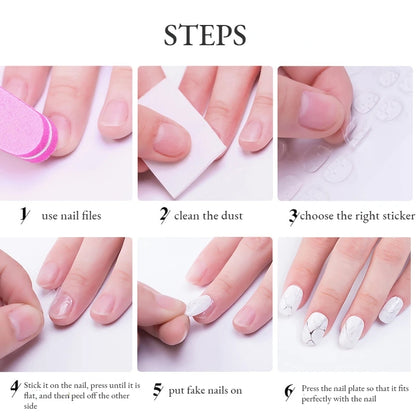 STEPS

1 use nail files

2 clean the dust

3 choose the right sticker

4 Stick it on the nail, press until it is flat, and then peel off the other side

5 put fake nails on

6 Press the nail plate so that it fits perfectly with the nail