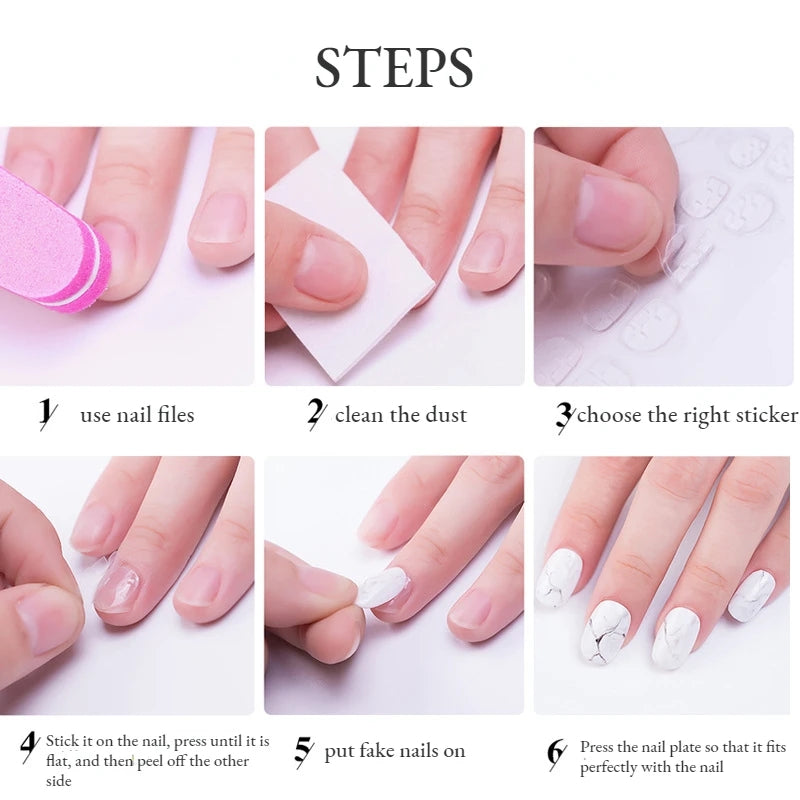 STEPS

1 use nail files

2 clean the dust

3 choose the right sticker

4 Stick it on the nail, press until it is flat, and then peel off the other side

5 put fake nails on

6 Press the nail plate so that it fits perfectly with the nail