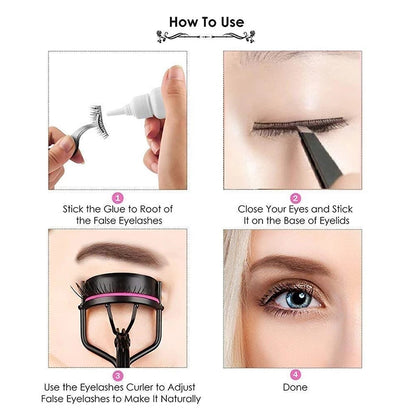 How To Use

1
Stick the Glue to Root of the False Eyelashes

2
Close Your Eyes and Stick It on the Base of Eyelids

3
Use the Eyelashes Curler to Adjust False Eyelashes to Make It Naturally

4
Done