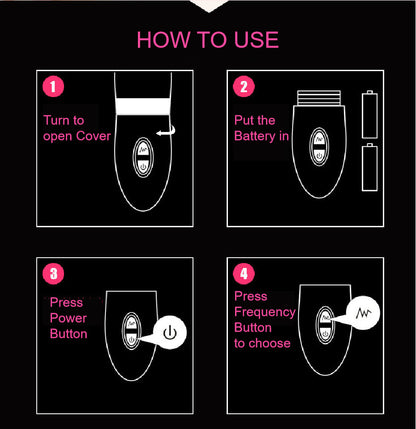 HOW TO USE

1
Turn to open Cover

2
Put the Battery in

3
Press Power Button

4
Press Frequency Button to choose