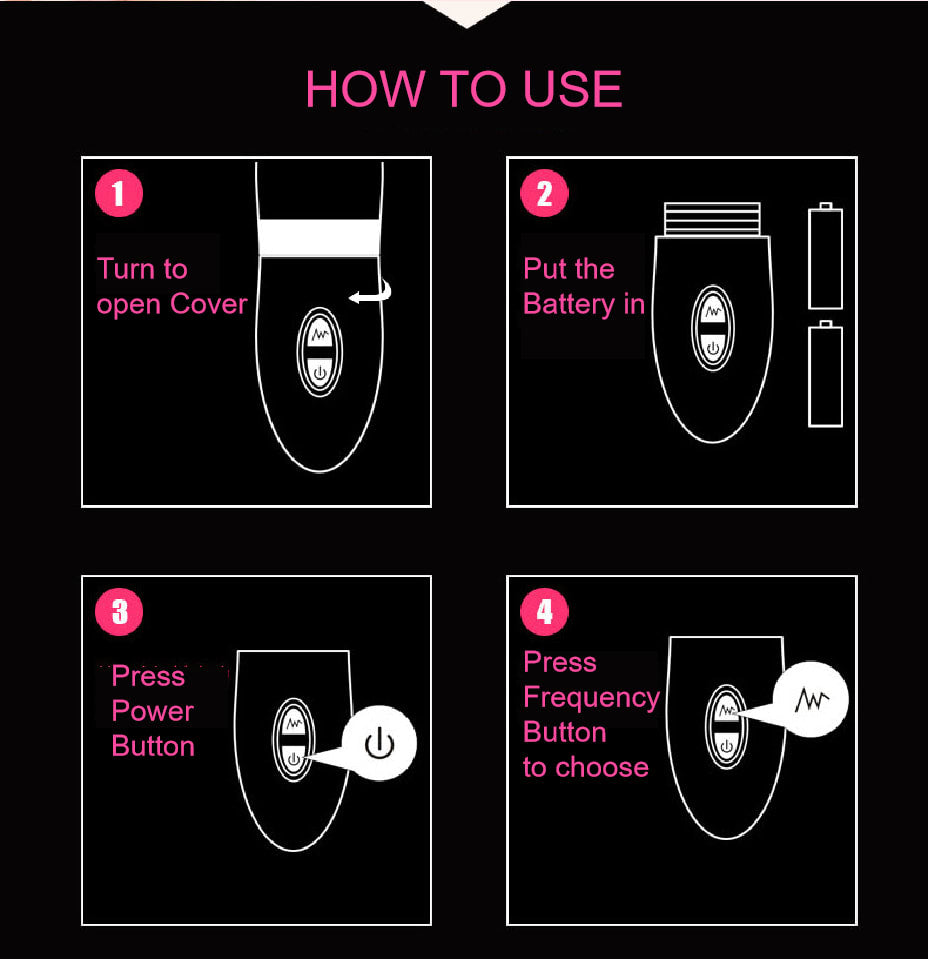 HOW TO USE

1

Turn to open Cover

2

Put the Battery in

3

Press Power Button

4

Press Frequency Button to choose