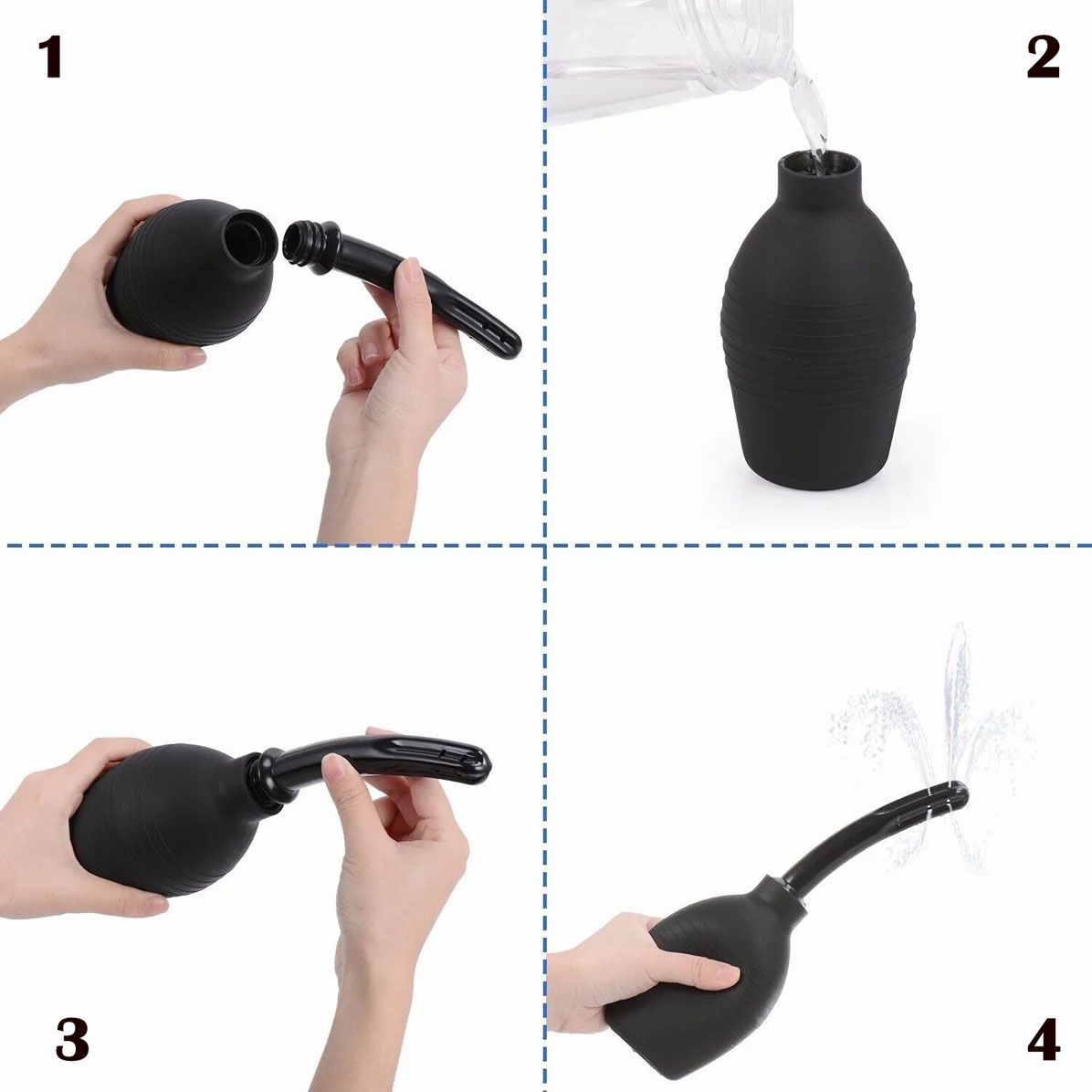 1

2

3

4