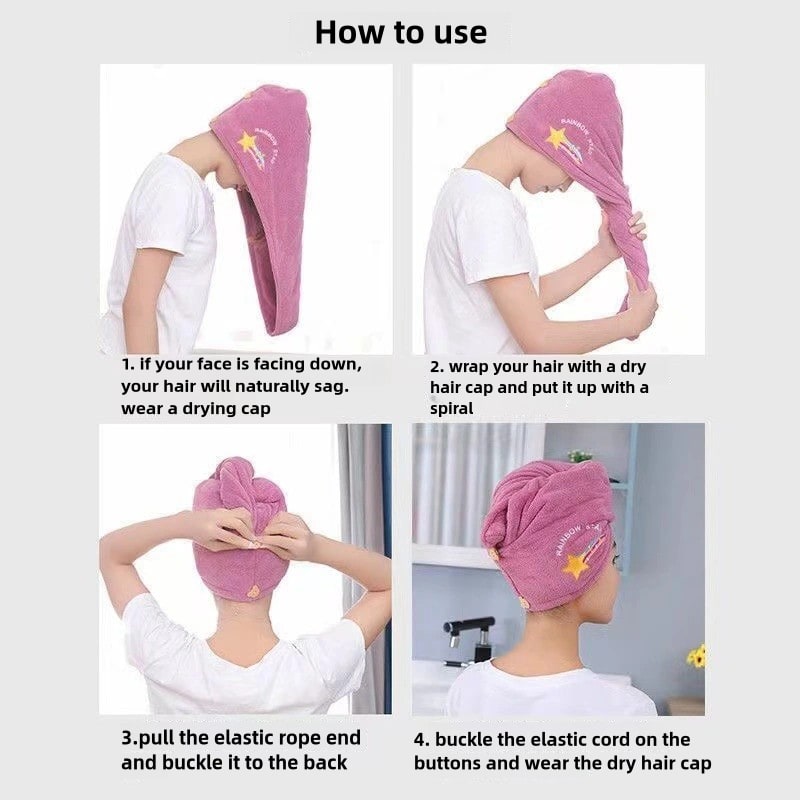 How to use

RAINBOW STAR

1. if your face is facing down, your hair will naturally sag. wear a drying cap

RAINBOW STAR

2. wrap your hair with a dry hair cap and put it up with a spiral

3.pull the elastic rope end and buckle it to the back

RAINBOW STAR

4. buckle the elastic cord on the buttons and wear the dry hair cap