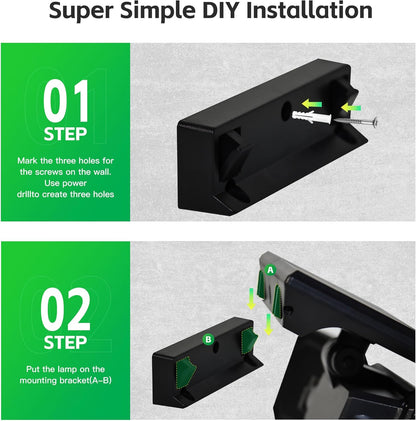 Super Simple DIY Installation

01
STEP

Mark the three holes for the screws on the wall. Use power drillto create three holes

02
STEP

Put the lamp on the mounting bracket(A~B)

A

B