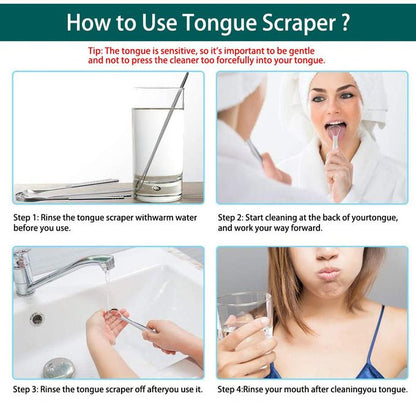 How to Use Tongue Scraper ?

Tip: The tongue is sensitive, so it's important to be gentle and not to press the cleaner too forcefully into your tongue.

Step 1: Rinse the tongue scraper withwarm water before you use.

Step 2: Start cleaning at the back of yourtongue, and work your way forward.

Step 3: Rinse the tongue scraper off afteryou use it.

Step 4:Rinse your mouth after cleaningyou tongue.