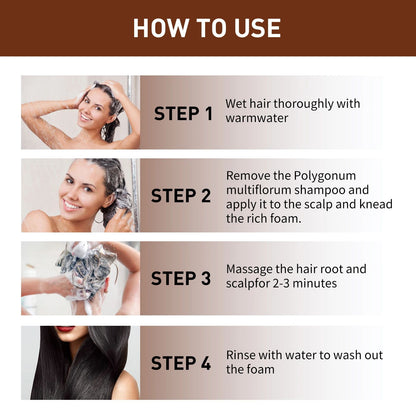 HOW TO USE

STEP 1

Wet hair thoroughly with warmwater

STEP 2

Remove the Polygonum multiflorum shampoo and apply it to the scalp and knead the rich foam.

STEP 3

Massage the hair root and scalpfor 2-3 minutes

STEP 4

Rinse with water to wash out the foam