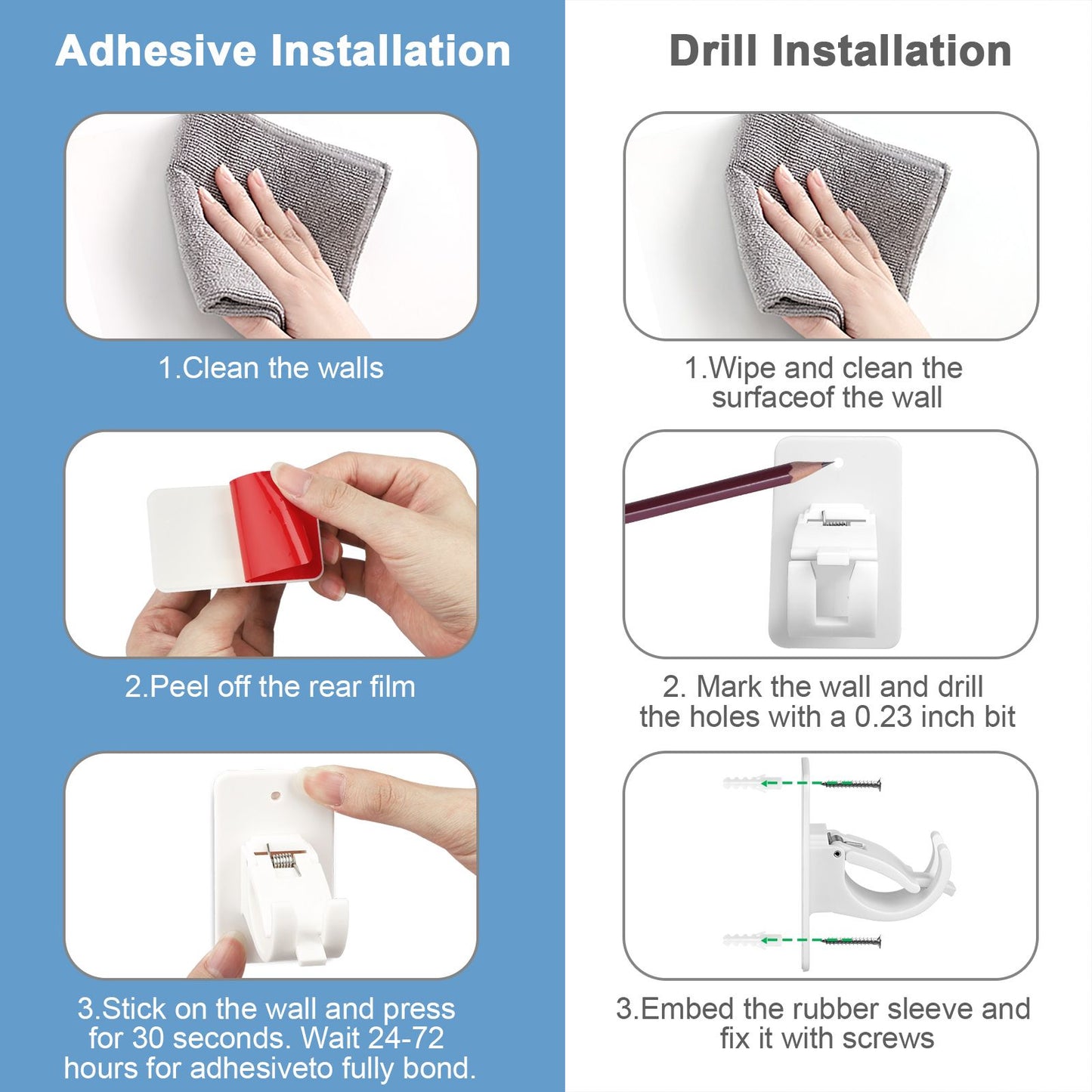 Adhesive Installation

1.Clean the walls

2.Peel off the rear film

3.Stick on the wall and press for 30 seconds. Wait 24-72 hours for adhesiveto fully bond.

Drill Installation

1.Wipe and clean the surfaceof the wall

2. Mark the wall and drill the holes with a 0.23 inch bit

3.Embed the rubber sleeve and fix it with screws