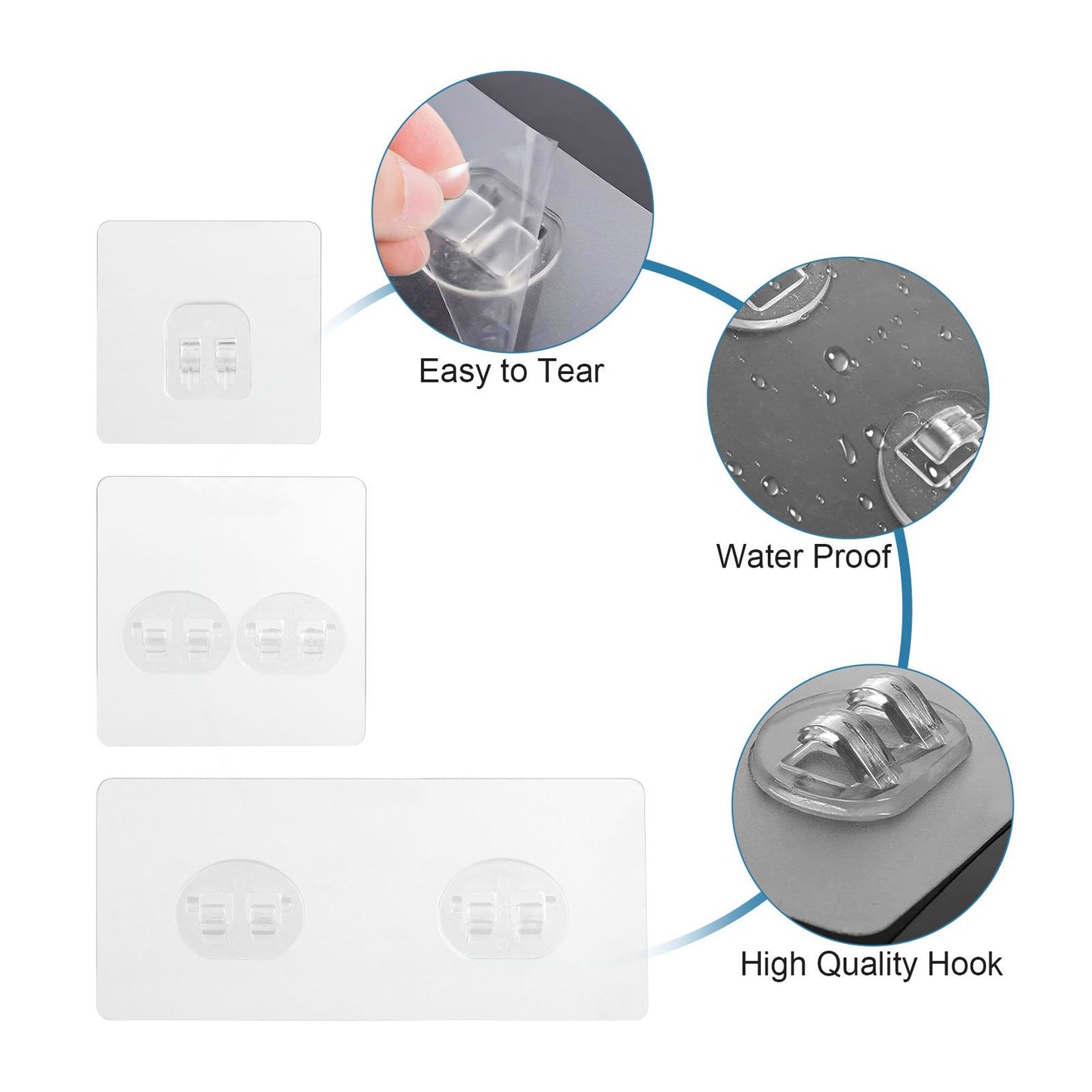 Easy to Tear

Water Proof

High Quality Hook