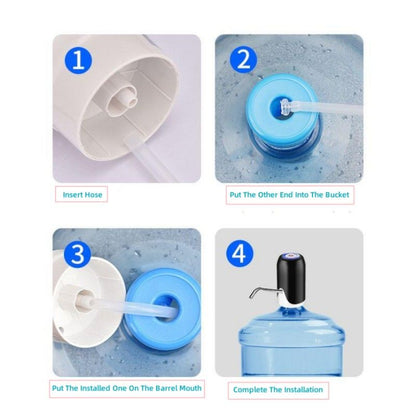 1

Insert Hose

2

Put The Other End Into The Bucket

3

Put The Installed One On The Barrel Mouth

4

Complete The Installation