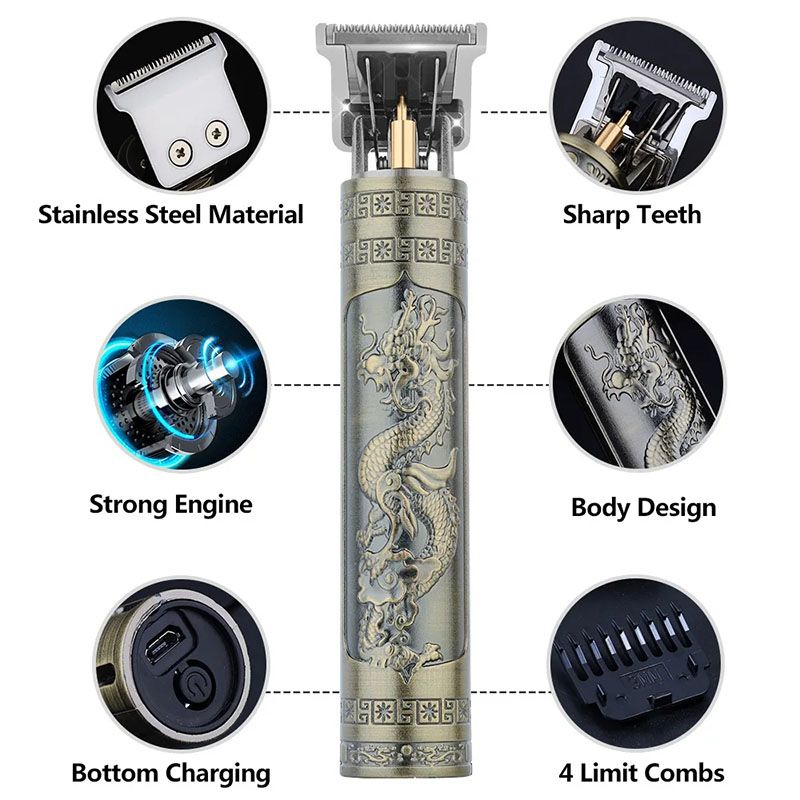 Stainless Steel Material

Sharp Teeth

Strong Engine

Body Design

Bottom Charging

4 Limit Combs