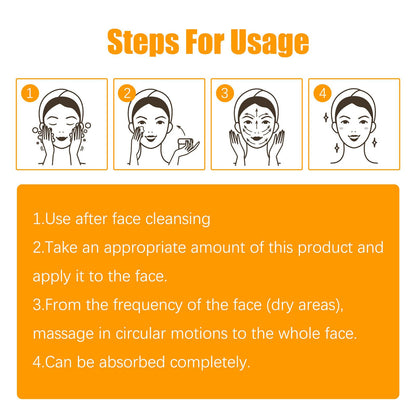 Steps For Usage

1

2

3

4

1.Use after face cleansing
2.Take an appropriate amount of this product and apply it to the face.
3.From the frequency of the face (dry areas), massage in circular motions to the whole face.
4.Can be absorbed completely.