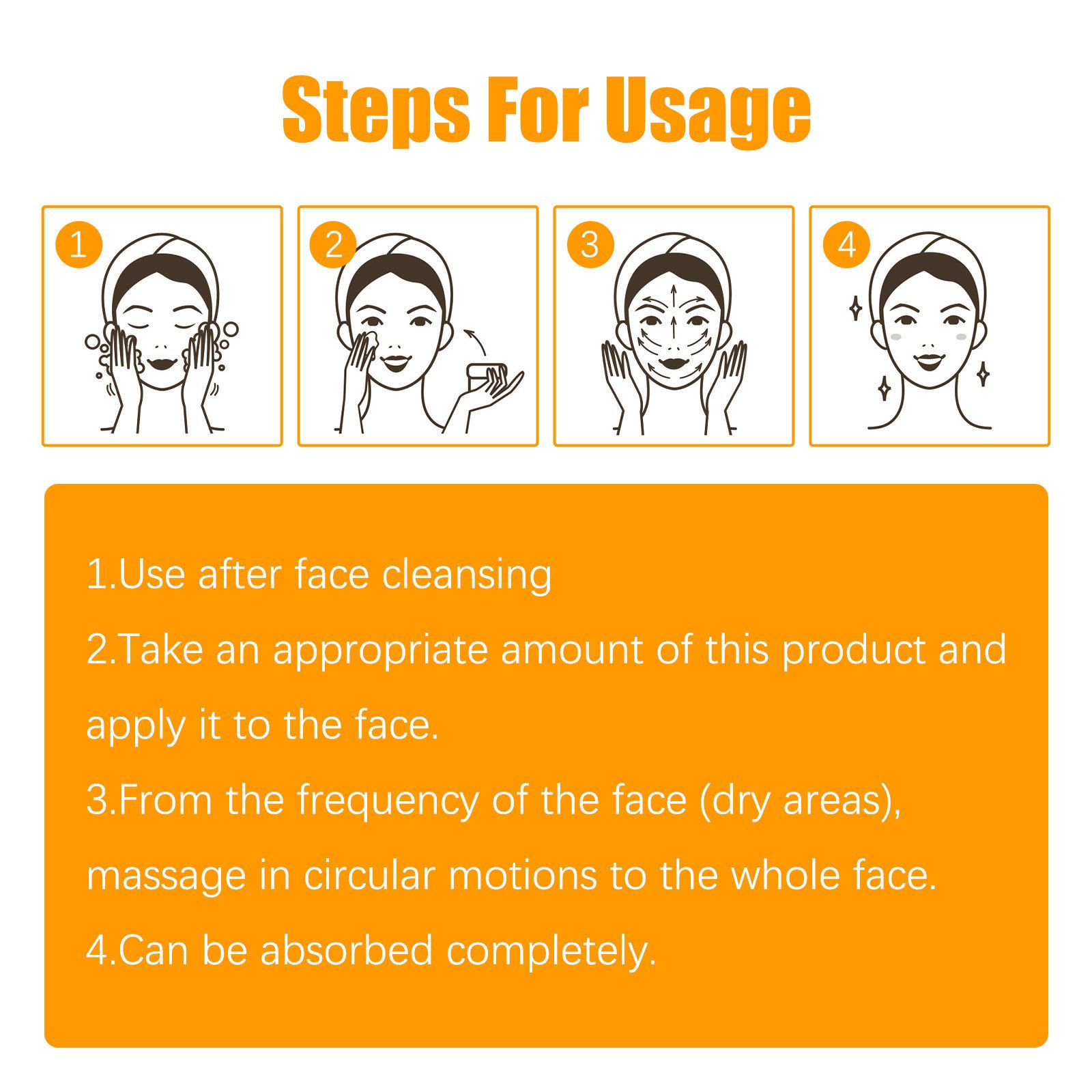 Steps For Usage

1

2

3

4

1.Use after face cleansing

2.Take an appropriate amount of this product and apply it to the face.

3.From the frequency of the face (dry areas), massage in circular motions to the whole face.

4.Can be absorbed completely.