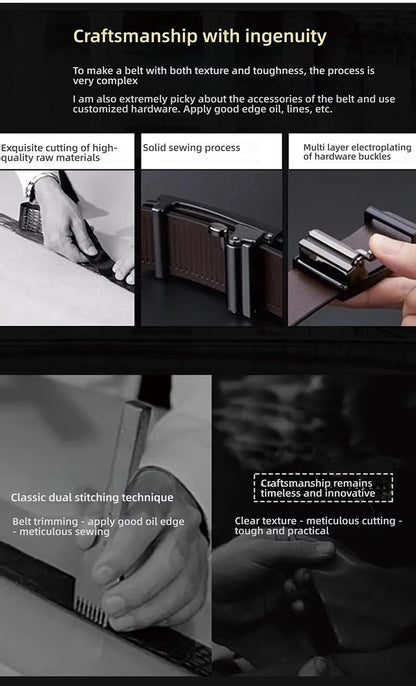 Craftsmanship with ingenuity

To make a belt with both texture and toughness, the process is very complex

I am also extremely picky about the accessories of the belt and use customized hardware. Apply good edge oil, lines, etc.

Exquisite cutting of high-quality raw materials

Solid sewing process

Multi layer electroplating of hardware buckles

Classic dual stitching technique

Belt trimming - apply good oil edge - meticulous sewing

Craftsmanship remains timeless and innovative

Clear texture - meticulous cutting - tough and practical