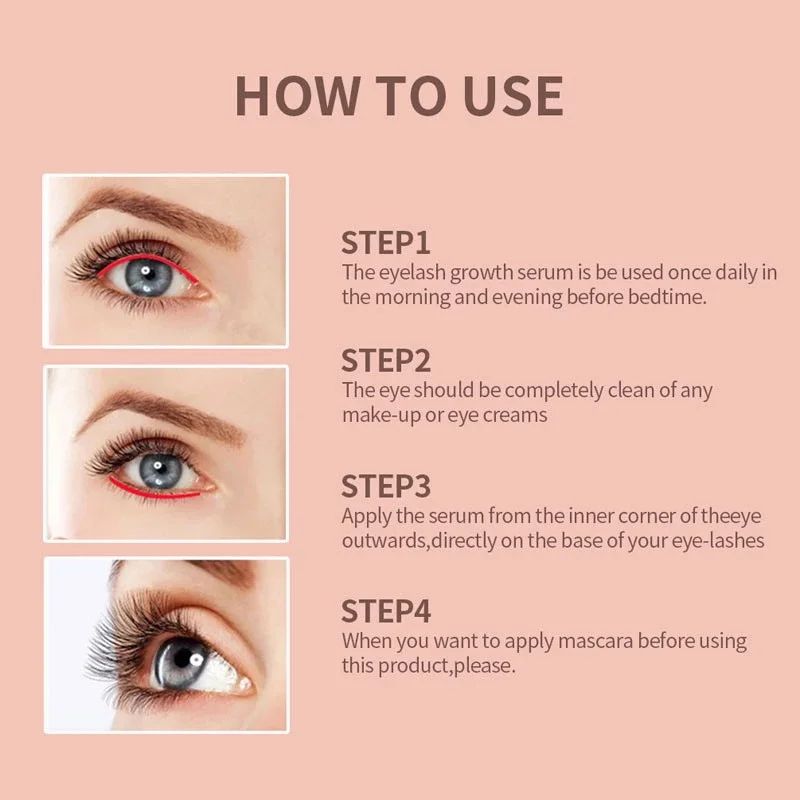 HOW TO USE

STEP1
The eyelash growth serum is be used once daily in the morning and evening before bedtime.

STEP2
The eye should be completely clean of any make-up or eye creams

STEP3
Apply the serum from the inner corner of theeye outwards,directly on the base of your eye-lashes

STEP4
When you want to apply mascara before using this product,please.