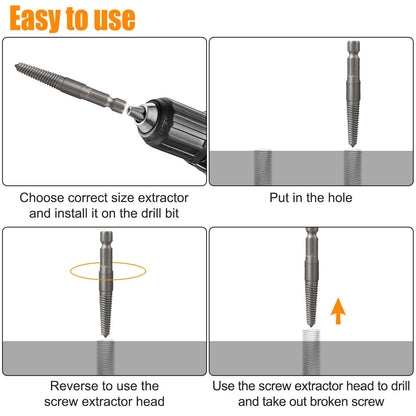 Easy to use

Choose correct size extractor and install it on the drill bit

Put in the hole

Reverse to use the screw extractor head

Use the screw extractor head to drill and take out broken screw