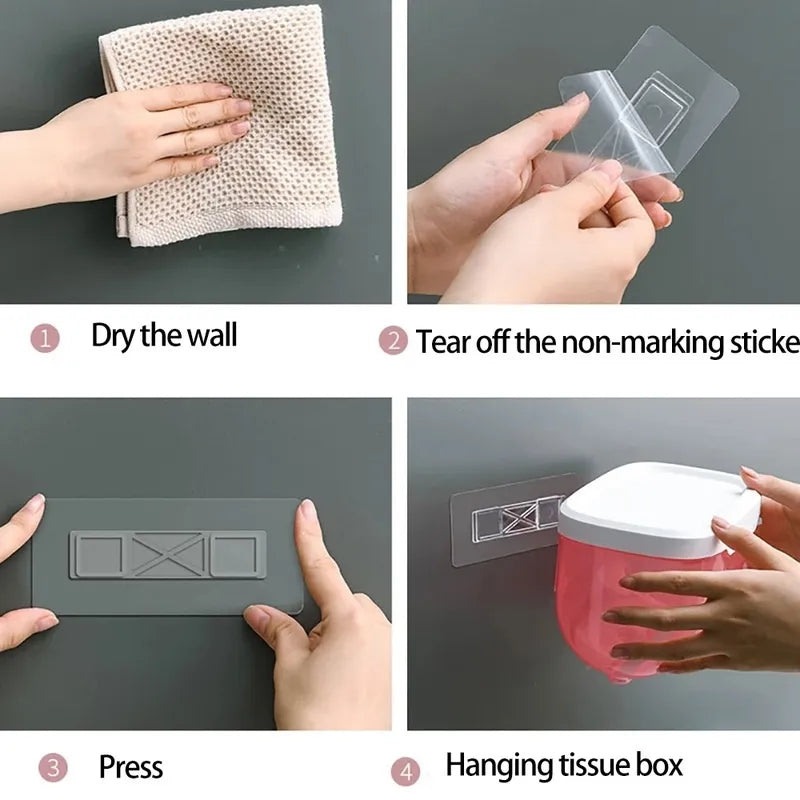 1 Dry the wall

2 Tear off the non-marking sticke

3 Press

4 Hanging tissue box