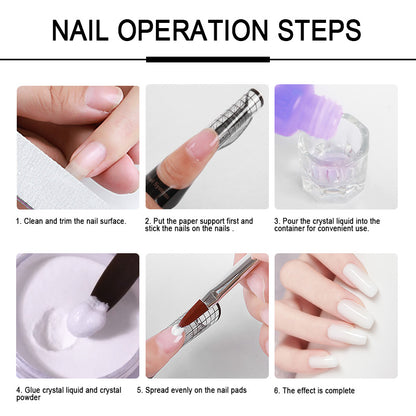 NAIL OPERATION STEPS

1. Clean and trim the nail surface.

2. Put the paper support first and stick the nails on the nails .

3. Pour the crystal liquid into the container for convenient use.

4. Glue crystal liquid and crystal powder

5. Spread evenly on the nail pads

6. The effect is complete