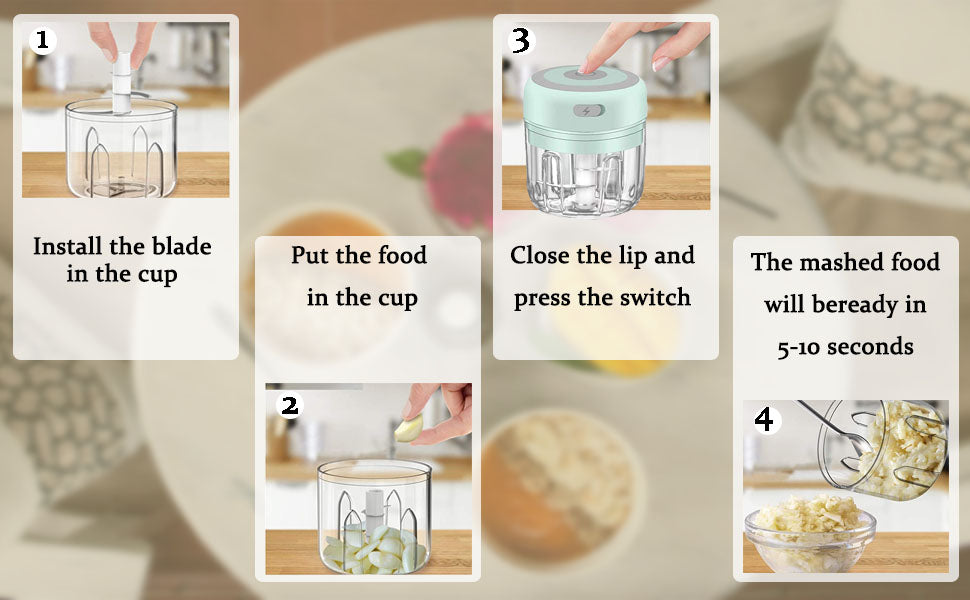 1

Install the blade in the cup

Put the food in the cup

2

3

Close the lip and press the switch

The mashed food will beready in 5-10 seconds

4