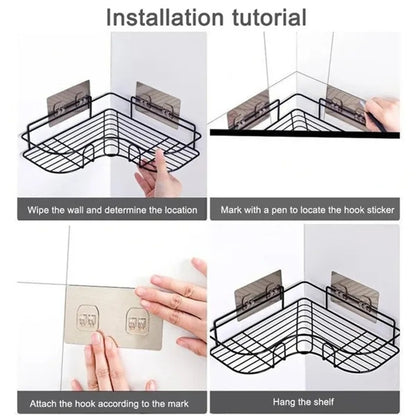 Installation tutorial

Wipe the wall and determine the location

Mark with a pen to locate the hook sticker

Attach the hook according to the mark

Hang the shelf