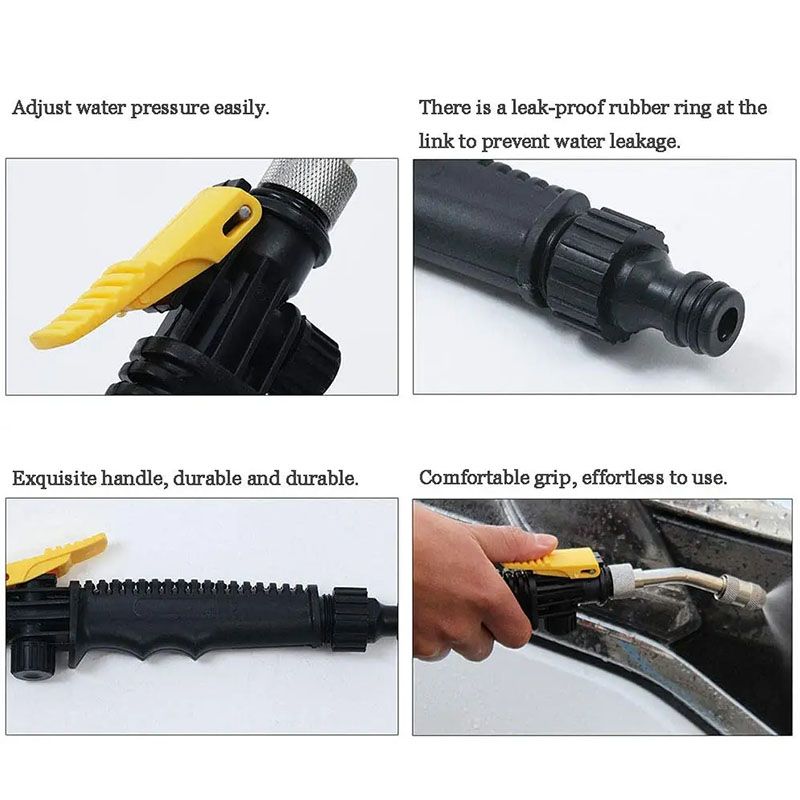 Adjust water pressure easily.

There is a leak-proof rubber ring at the link to prevent water leakage.

Exquisite handle, durable and durable.

Comfortable grip, effortless to use.