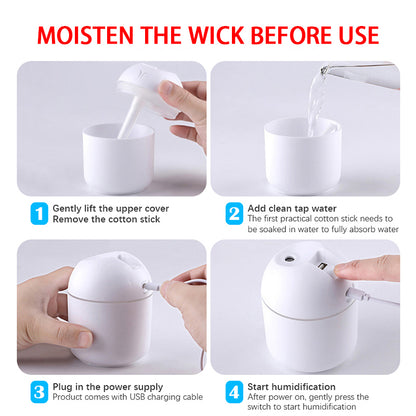 MOISTEN THE WICK BEFORE USE

1 Gently lift the upper cover
Remove the cotton stick

2 Add clean tap water
The first practical cotton stick needs to be soaked in water to fully absorb water

3 Plug in the power supply
Product comes with USB charging cable

4 Start humidification
After power on, gently press the switch to start humidification