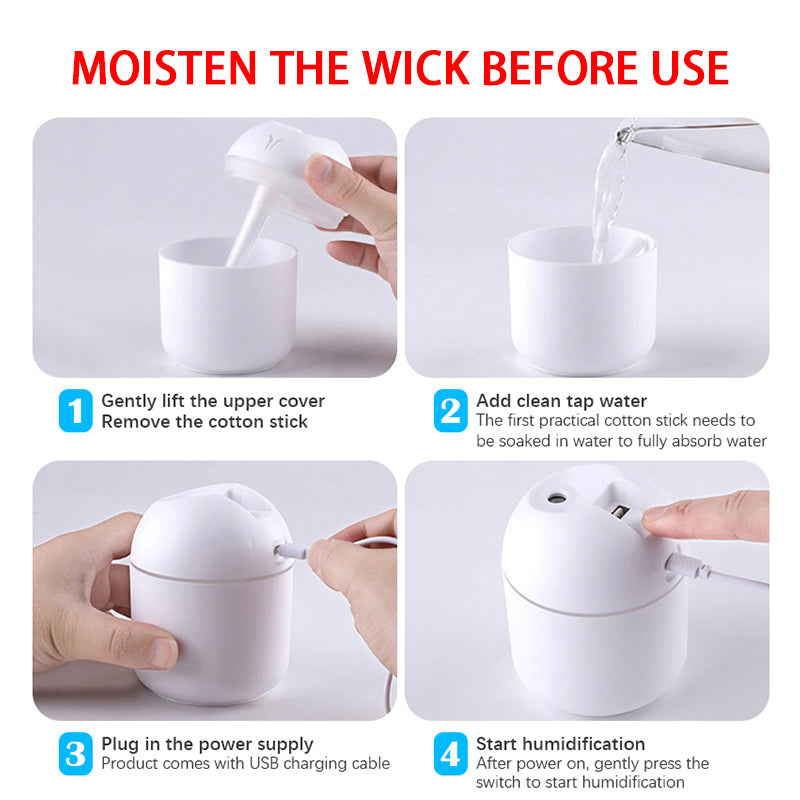 MOISTEN THE WICK BEFORE USE

1 Gently lift the upper cover
Remove the cotton stick

2 Add clean tap water
The first practical cotton stick needs to be soaked in water to fully absorb water

3 Plug in the power supply
Product comes with USB charging cable

4 Start humidification
After power on, gently press the switch to start humidification