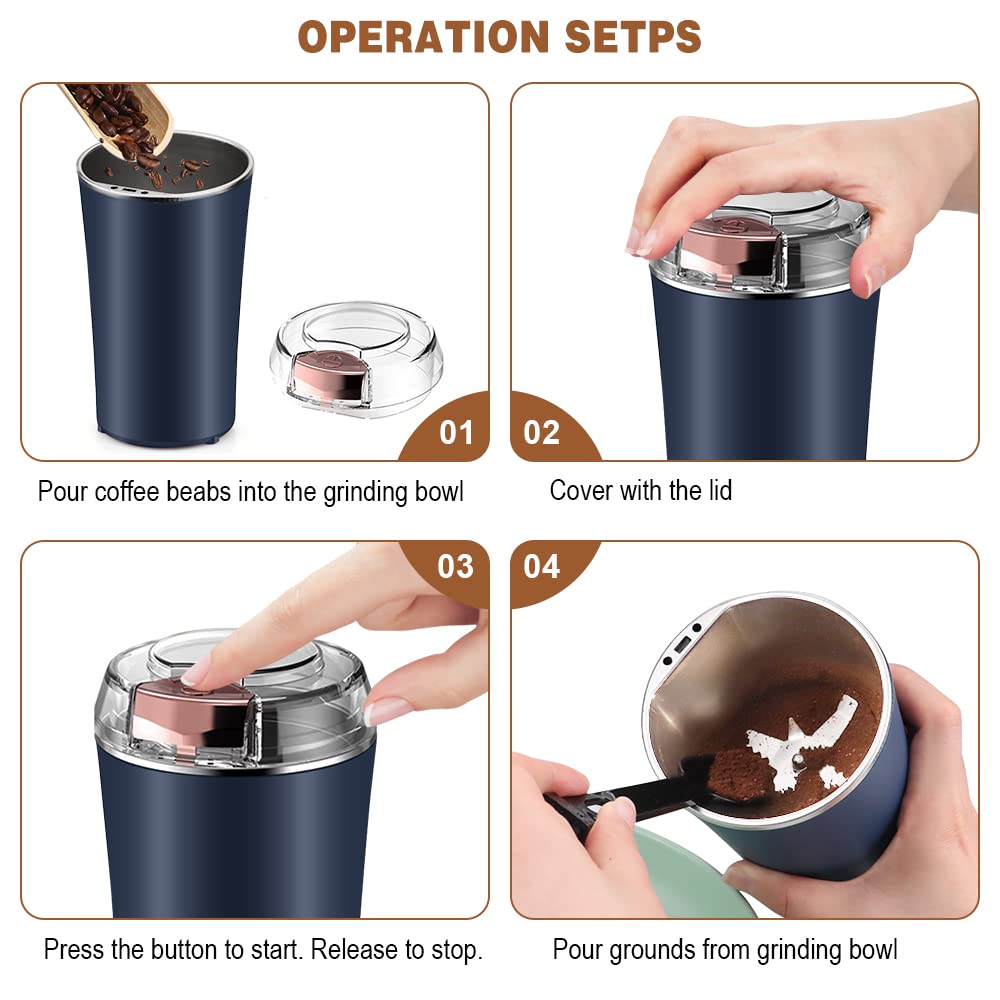 OPERATION SETPS

01

Pour coffee beabs into the grinding bowl

02

Cover with the lid

03

Press the button to start. Release to stop.

04

Pour grounds from grinding bowl