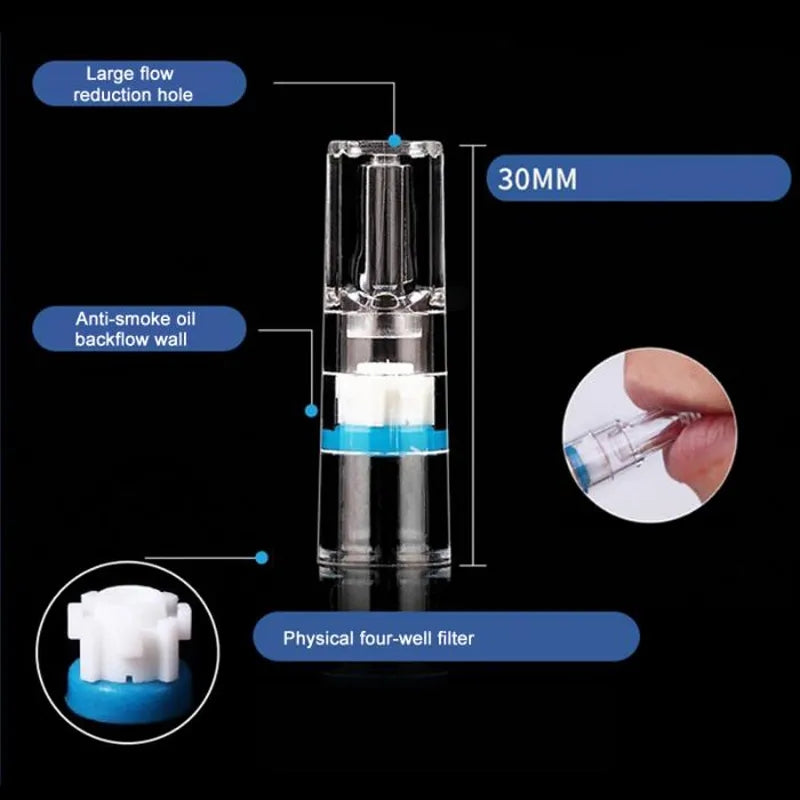 Large flow reduction hole

30MM

Anti-smoke oil backflow wall

Physical four-well filter