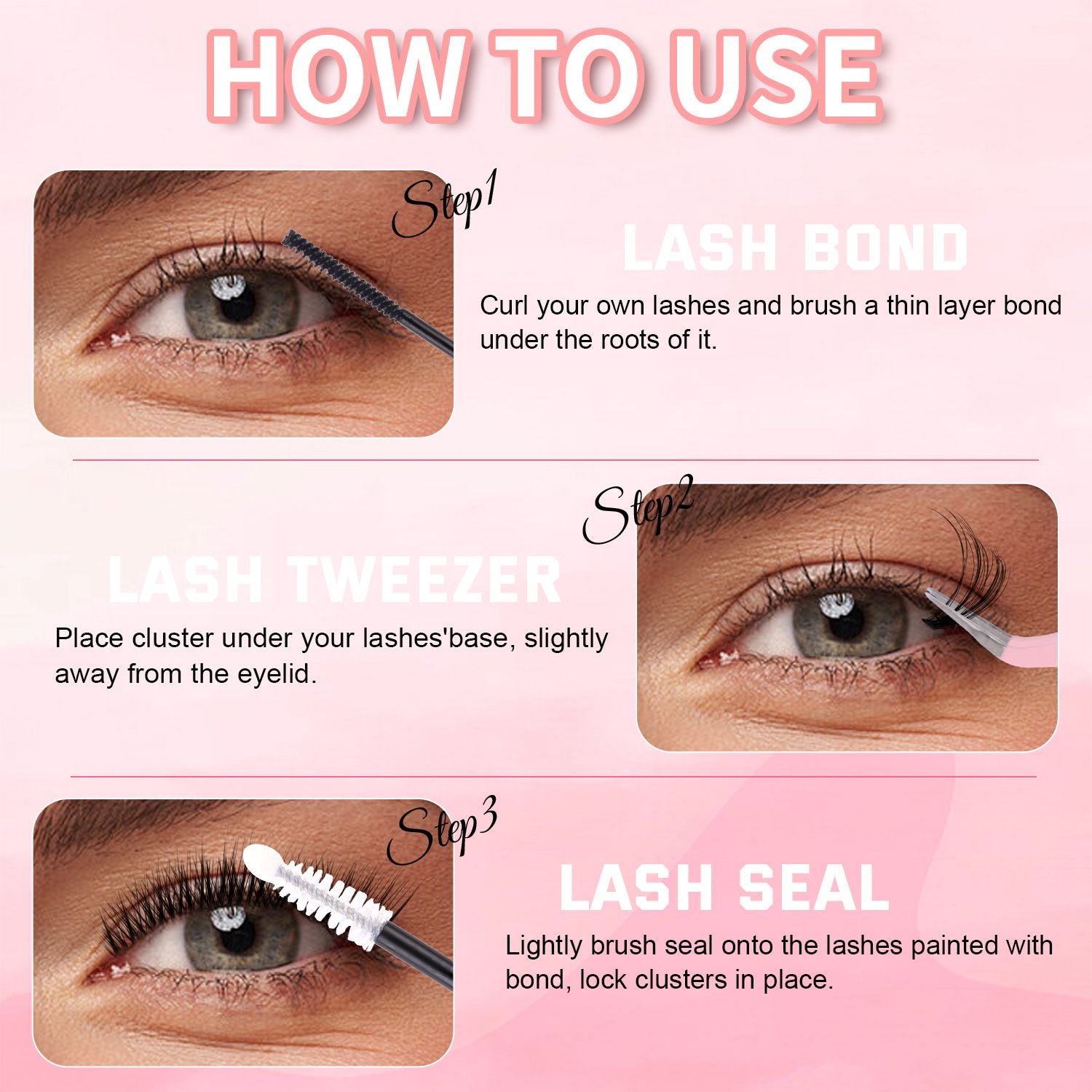 HOW TO USE

Step1

LASH BOND

Curl your own lashes and brush a thin layer bond under the roots of it.

Step2

LASH TWEEZER

Place cluster under your lashes'base, slightly away from the eyelid.

Step3

LASH SEAL

Lightly brush seal onto the lashes painted with bond, lock clusters in place.