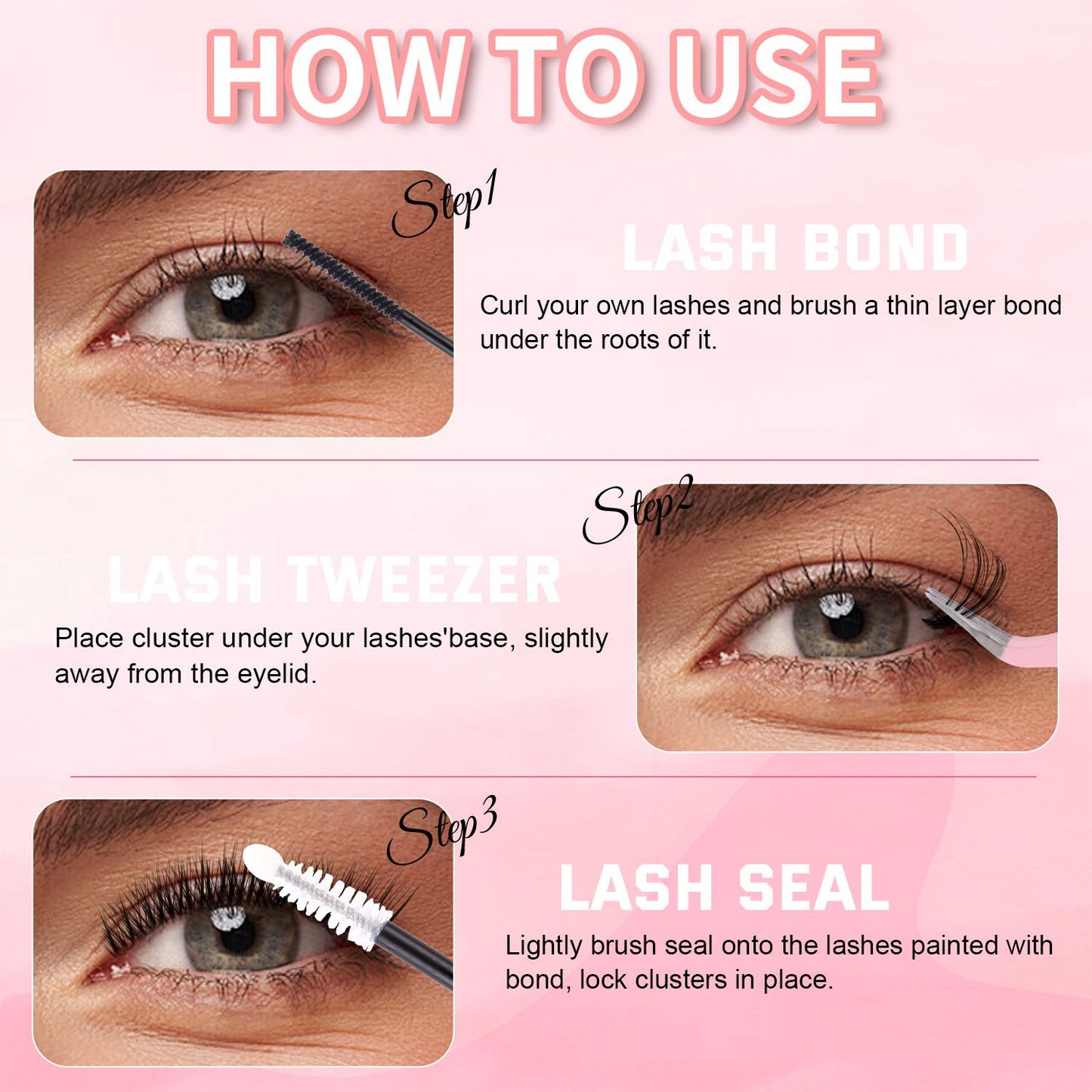 HOW TO USE

Step1

LASH BOND

Curl your own lashes and brush a thin layer bond under the roots of it.

Step2

LASH TWEEZER

Place cluster under your lashes'base, slightly away from the eyelid.

Step3

LASH SEAL

Lightly brush seal onto the lashes painted with bond, lock clusters in place.