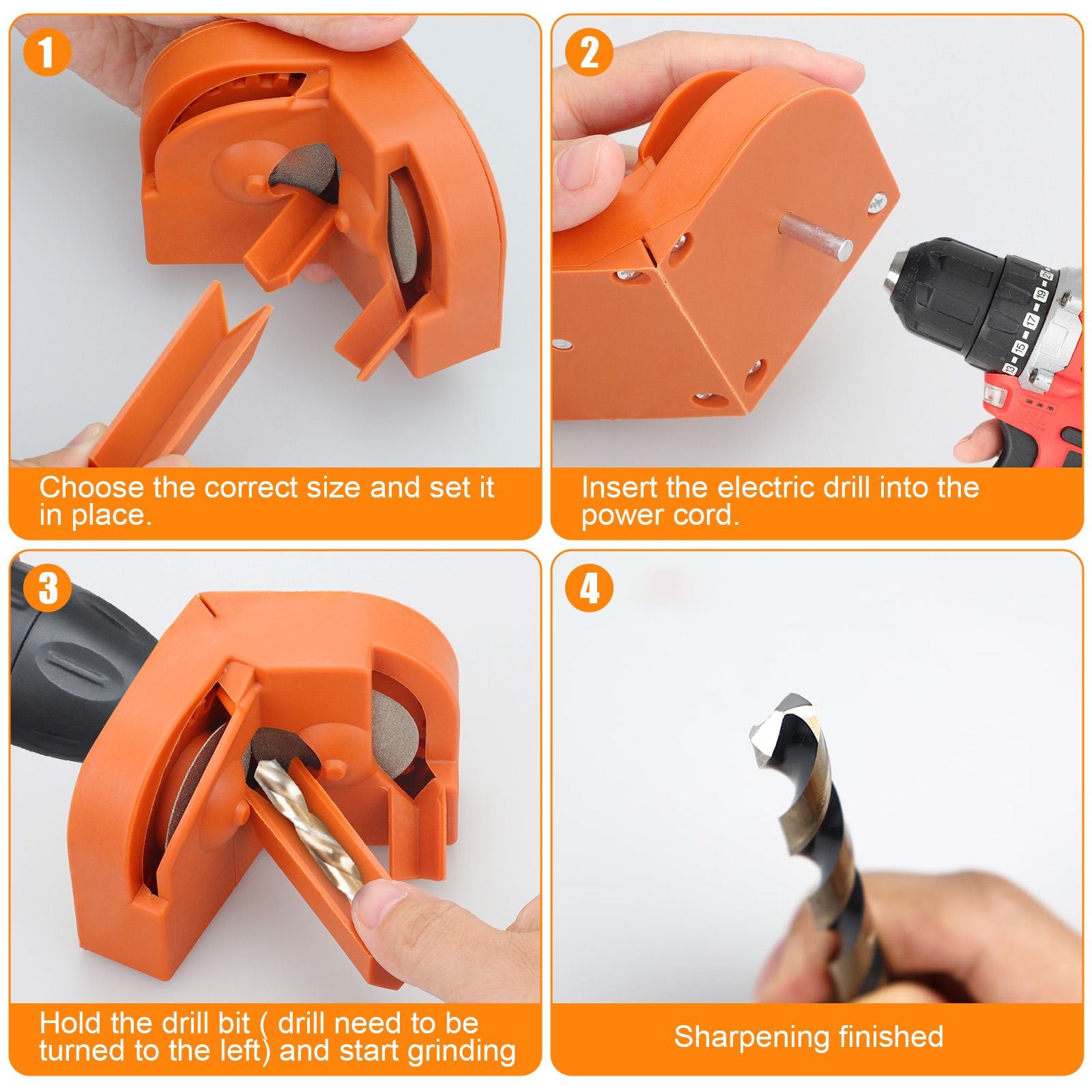 1

Choose the correct size and set it in place.

2

13 15 17 19 21

Insert the electric drill into the power cord.

3

Hold the drill bit ( drill need to be turned to the left) and start grinding

4

Sharpening finished