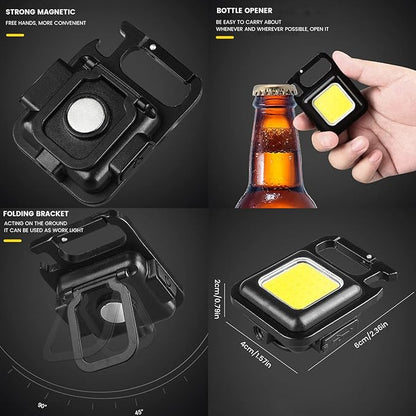 STRONG MAGNETIC
FREE HANDS, MORE CONVENIENT

BOTTLE OPENER
BE EASY TO CARRY ABOUT
WHENEVER AND WHEREVER POSSIBLE, OPEN IT

FOLDING BRACKET
ACTING ON THE GROUND
IT CAN BE USED AS WORK LIGHT

90°
45°

2cm/0.79in
4cm/1.57in
6cm/2.36in