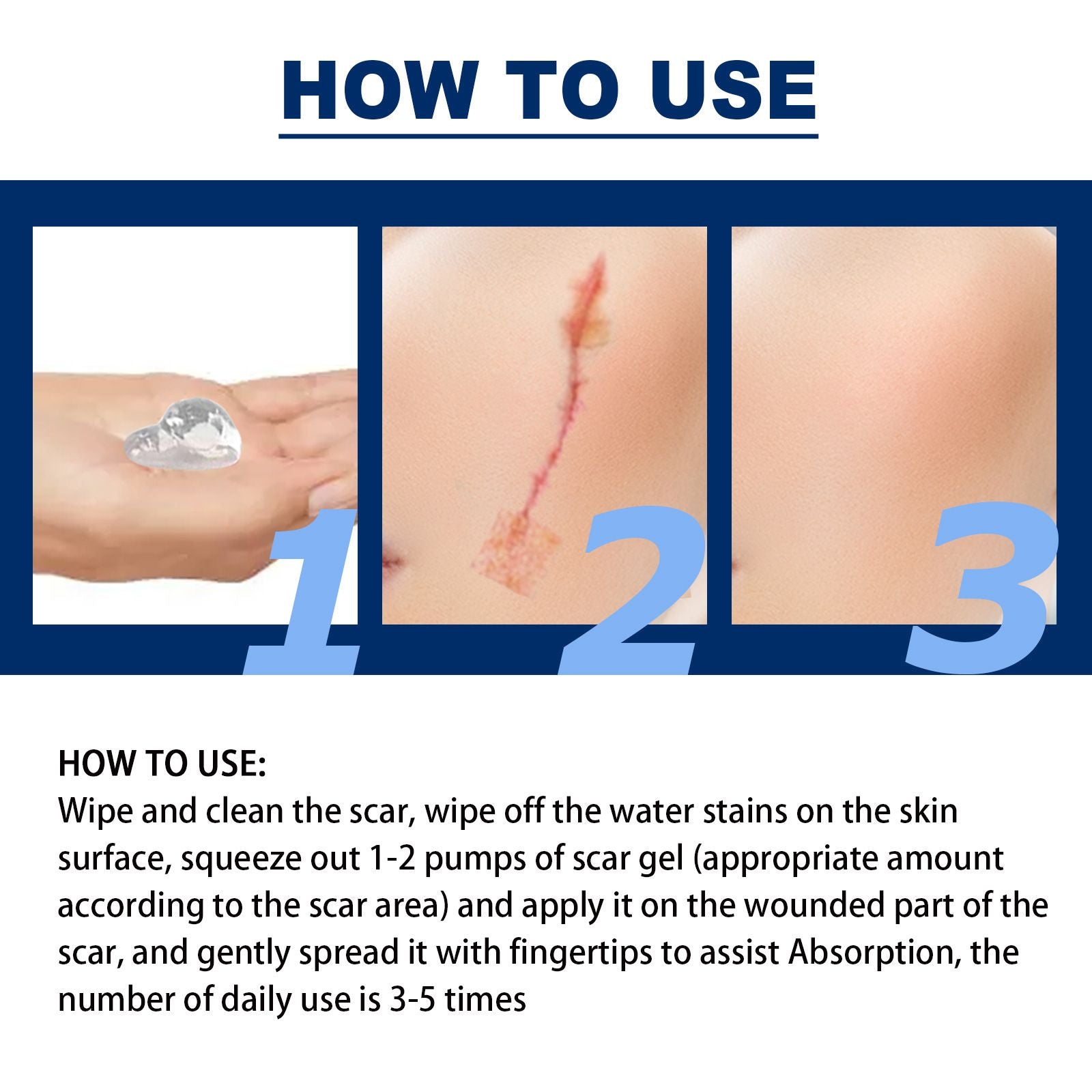 HOW TO USE

1

2

3

HOW TO USE:
Wipe and clean the scar, wipe off the water stains on the skin surface, squeeze out 1-2 pumps of scar gel (appropriate amount according to the scar area) and apply it on the wounded part of the scar, and gently spread it with fingertips to assist Absorption, the number of daily use is 3-5 times