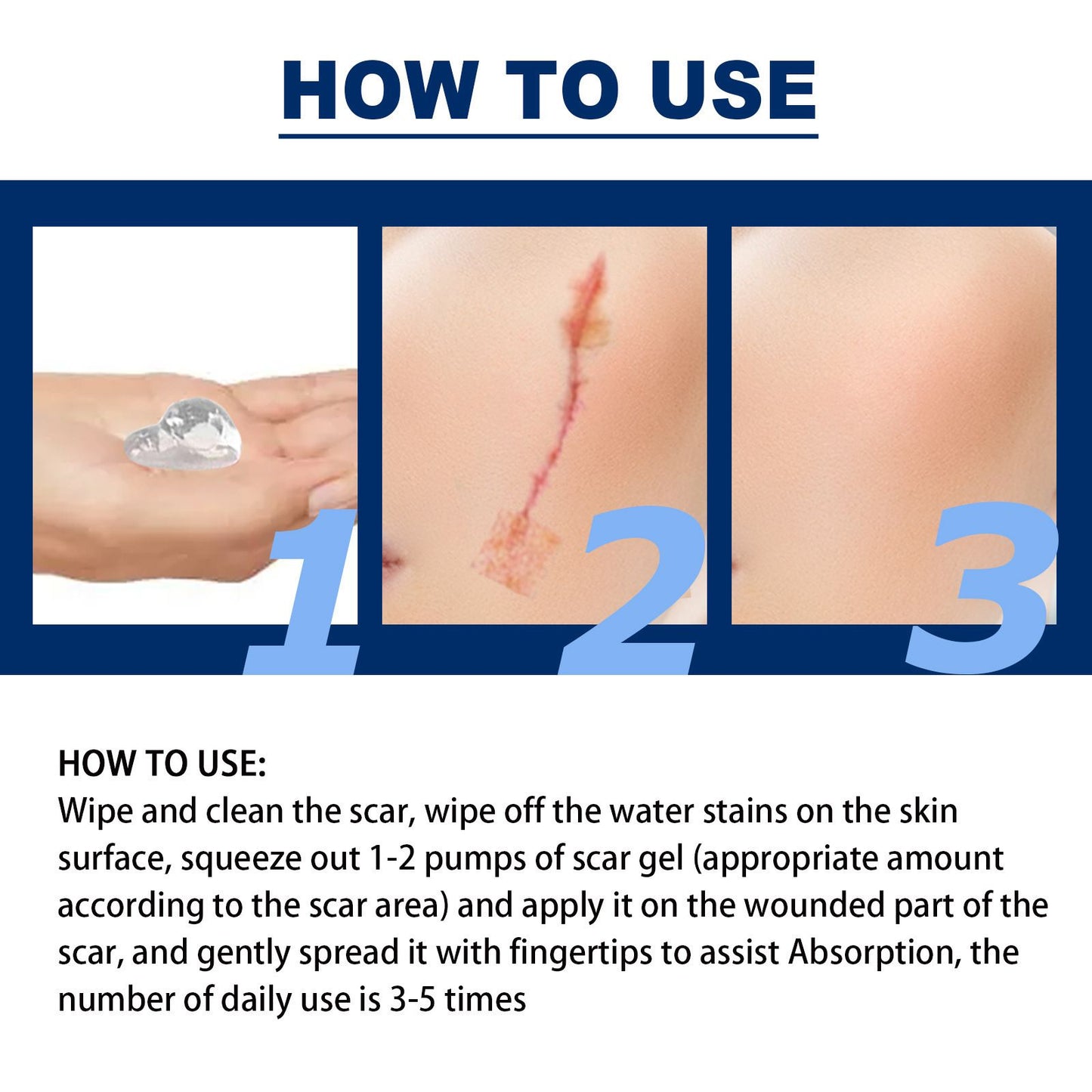 HOW TO USE

1

2

3

HOW TO USE:
Wipe and clean the scar, wipe off the water stains on the skin surface, squeeze out 1-2 pumps of scar gel (appropriate amount according to the scar area) and apply it on the wounded part of the scar, and gently spread it with fingertips to assist Absorption, the number of daily use is 3-5 times