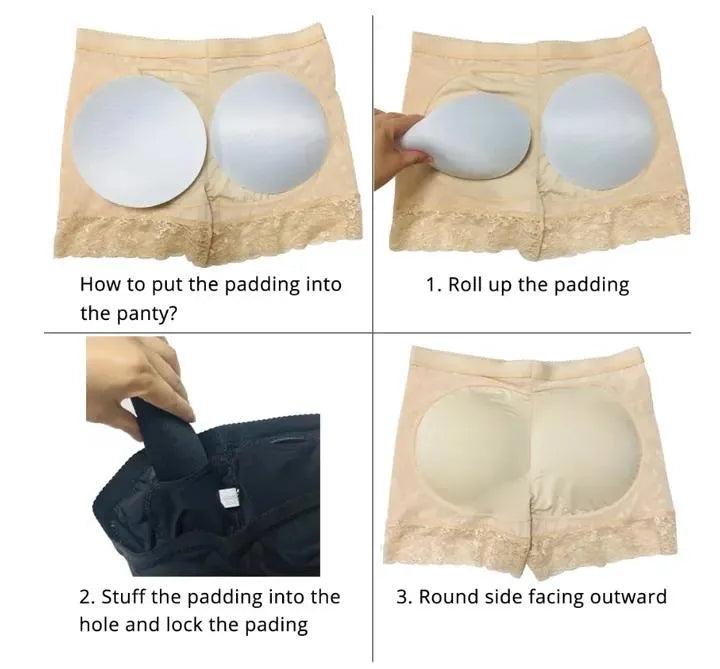 How to put the padding into the panty?

1. Roll up the padding

2. Stuff the padding into the hole and lock the pading

3. Round side facing outward