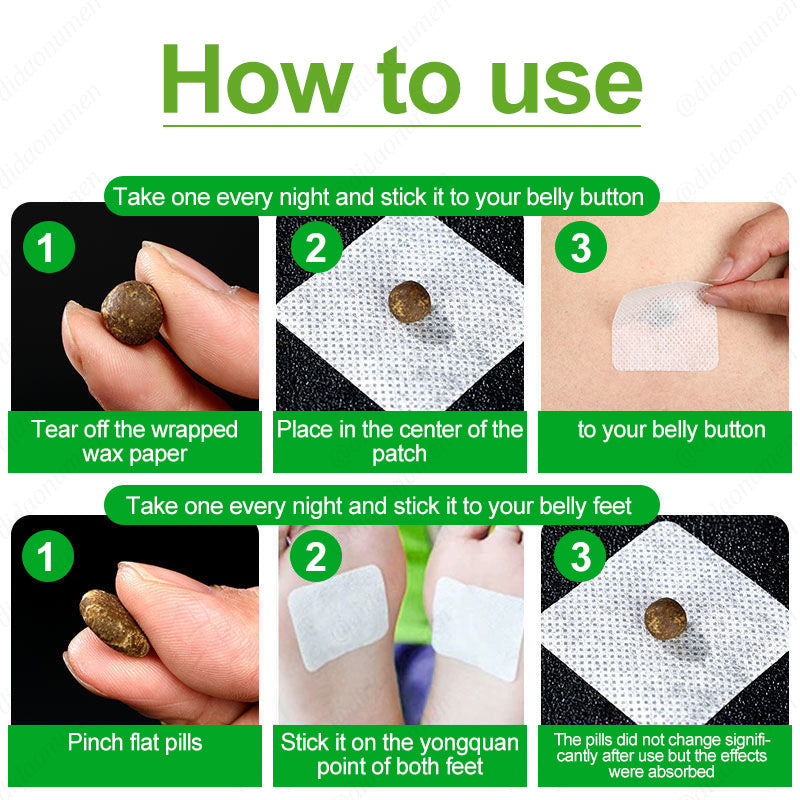 How to use

Take one every night and stick it to your belly button

1

Tear off the wrapped wax paper

2

Place in the center of the patch

3

to your belly button

Take one every night and stick it to your belly feet

1

Pinch flat pills

2

Stick it on the yongquan point of both feet

3

The pills did not change significantly after use but the effects were absorbed