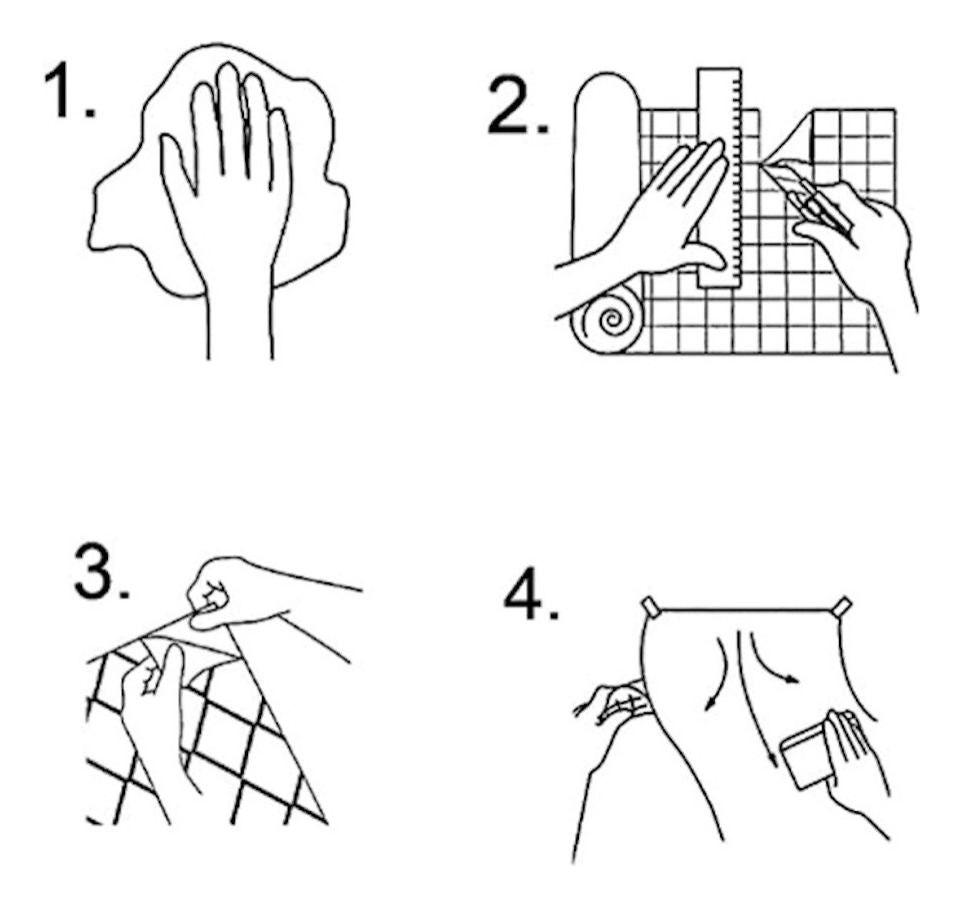 1.

2.

3.

4.