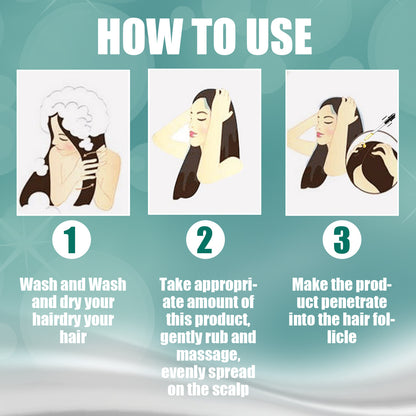 HOW TO USE

1

Wash and Wash and dry your hairdry your hair

2

Take appropriate amount of this product, gently rub and massage, evenly spread on the scalp

3

Make the product penetrate into the hair follicle