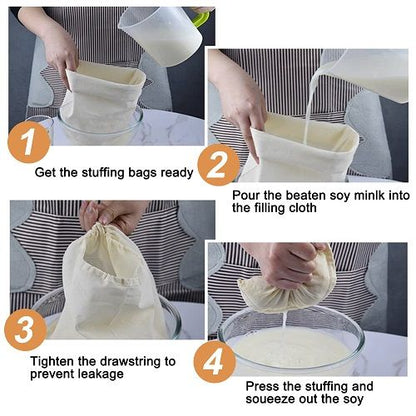 1

Get the stuffing bags ready

2

Pour the beaten soy minlk into the filling cloth

3

Tighten the drawstring to prevent leakage

4

Press the stuffing and soueeze out the soy