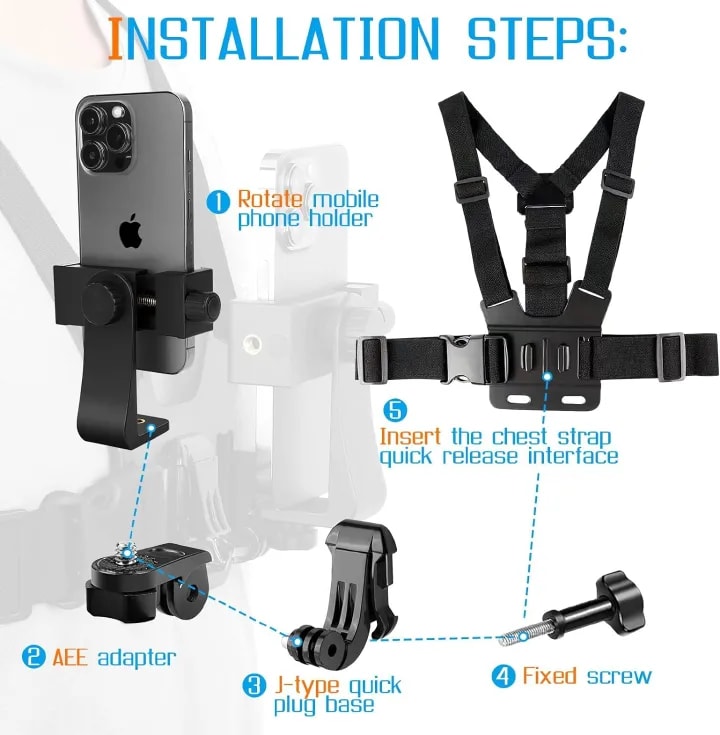 INSTALLATION STEPS:

1 Rotate mobile phone holder

5 Insert the chest strap quick release interface

2 AEE adapter

3 J-type quick plug base

4 Fixed screw