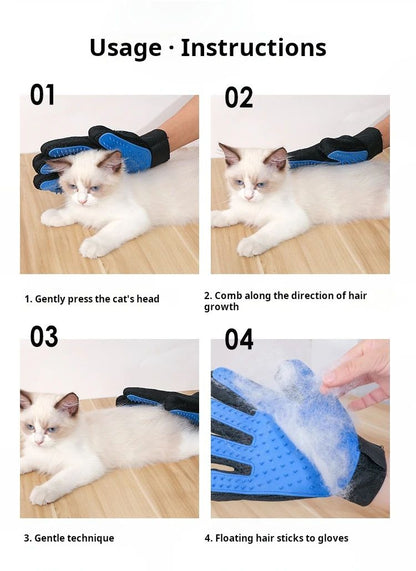 Usage · Instructions

01

1. Gently press the cat's head

02

2. Comb along the direction of hair growth

03

3. Gentle technique

04

4. Floating hair sticks to gloves