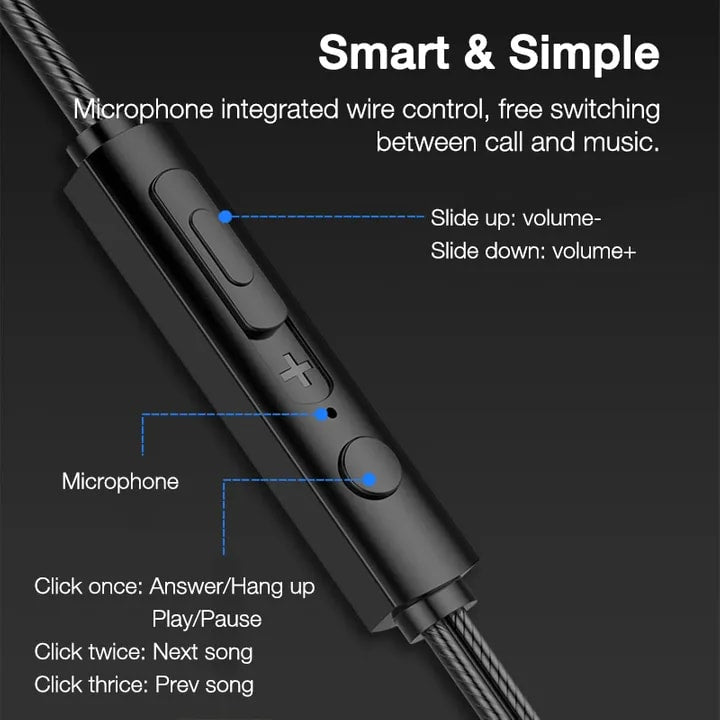 Smart & Simple

Microphone integrated wire control, free switching between call and music.

Slide up: volume-
Slide down: volume+

+

Microphone

Click once: Answer/Hang up
Play/Pause
Click twice: Next song
Click thrice: Prev song