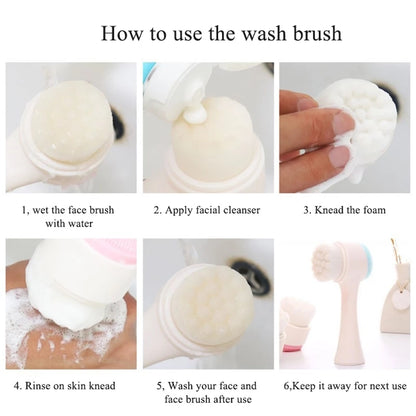 How to use the wash brush

1, wet the face brush with water

2. Apply facial cleanser

3. Knead the foam

4. Rinse on skin knead

5, Wash your face and face brush after use

6,Keep it away for next use