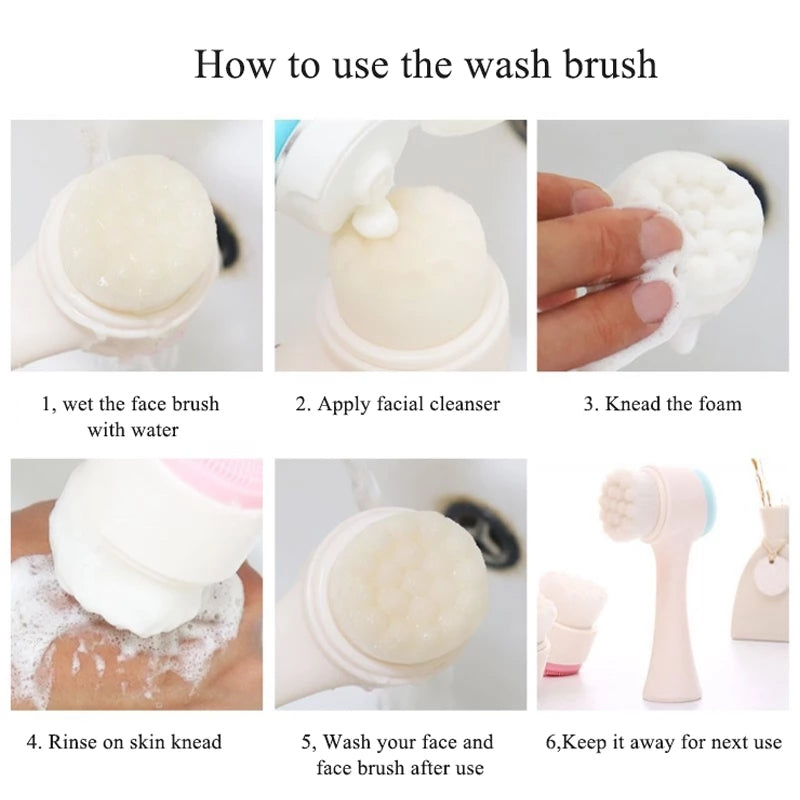 How to use the wash brush

1, wet the face brush with water

2. Apply facial cleanser

3. Knead the foam

4. Rinse on skin knead

5, Wash your face and face brush after use

6,Keep it away for next use