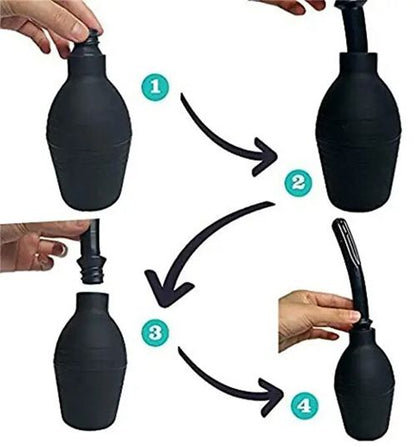 1
2
3
4