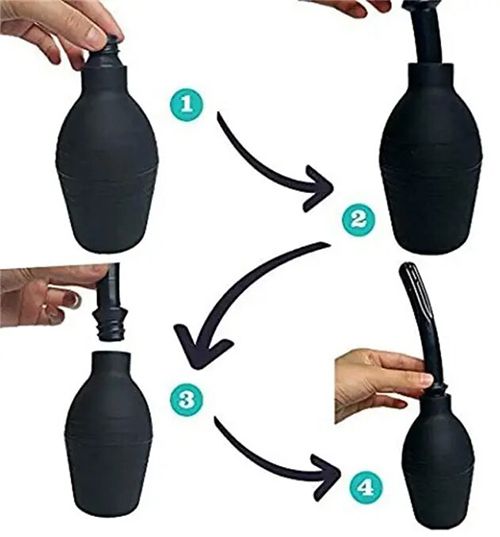 1
2
3
4