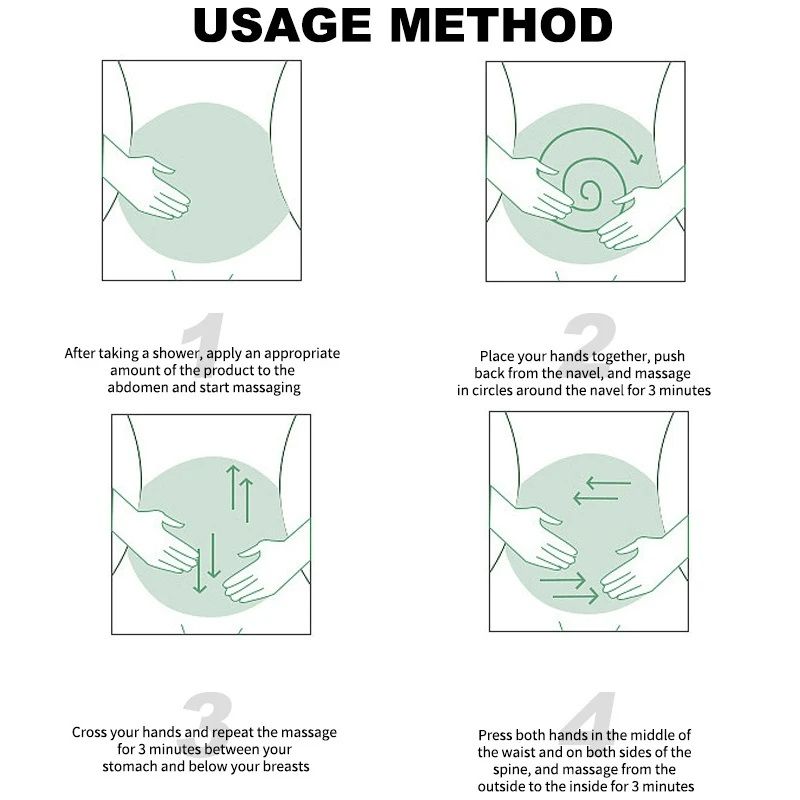 USAGE METHOD

1

After taking a shower, apply an appropriate amount of the product to the abdomen and start massaging

2

Place your hands together, push back from the navel, and massage in circles around the navel for 3 minutes

3

Cross your hands and repeat the massage for 3 minutes between your stomach and below your breasts

4

Press both hands in the middle of the waist and on both sides of the spine, and massage from the outside to the inside for 3 minutes