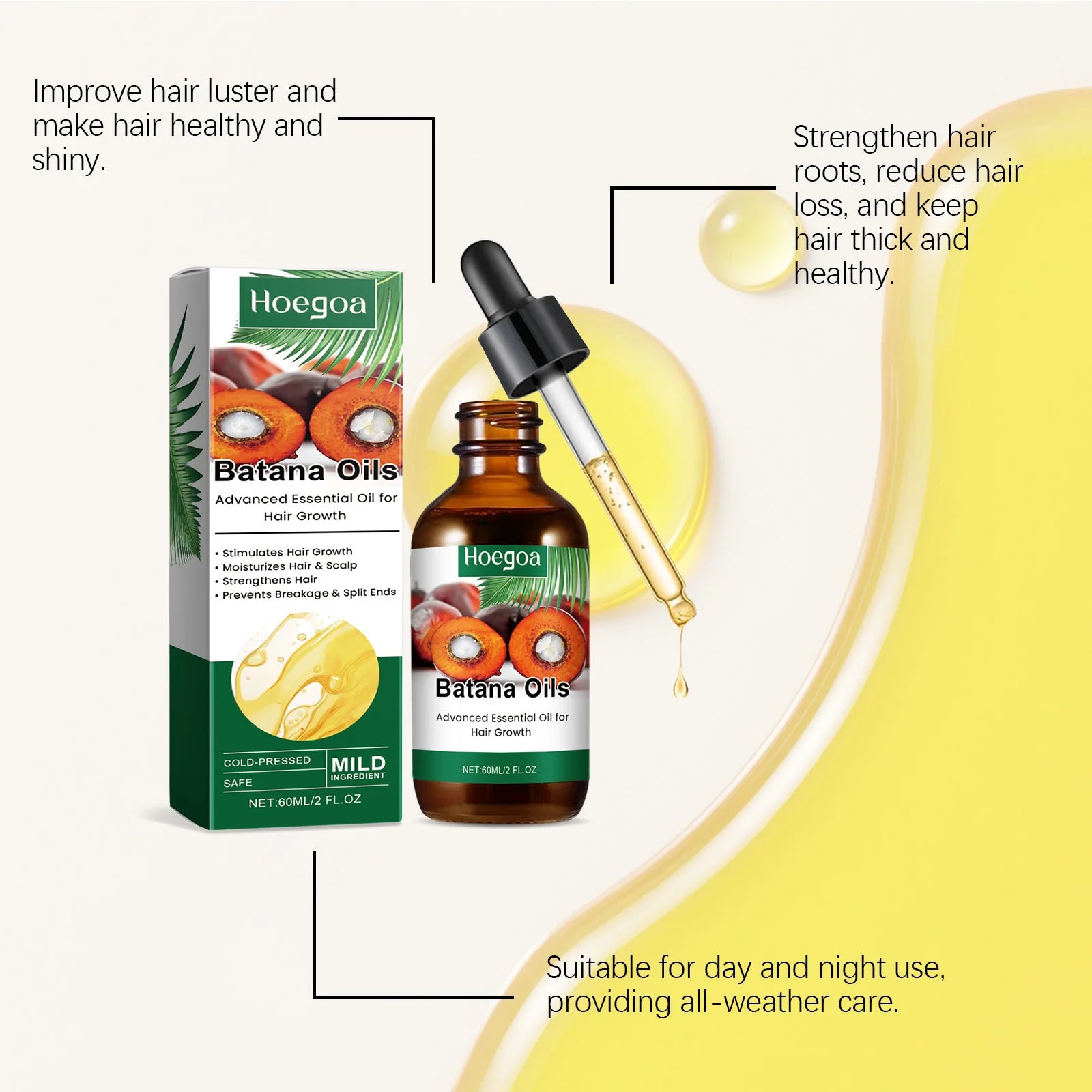 Improve hair luster and make hair healthy and shiny.

Strengthen hair roots, reduce hair loss, and keep hair thick and healthy.

Hoegoa

Batana Oils

Advanced Essential Oil for Hair Growth

• Stimulates Hair Growth
• Moisturizes Hair & Scalp
• Strengthens Hair
• Prevents Breakage & Split Ends

COLD-PRESSED
SAFE
MILD INGREDIENT

NET:60ML/2 FL.OZ

Hoegoa

Batana Oils

Advanced Essential Oil for Hair Growth

NET:60ML/2 FL.OZ

Suitable for day and night use, providing all-weather care.