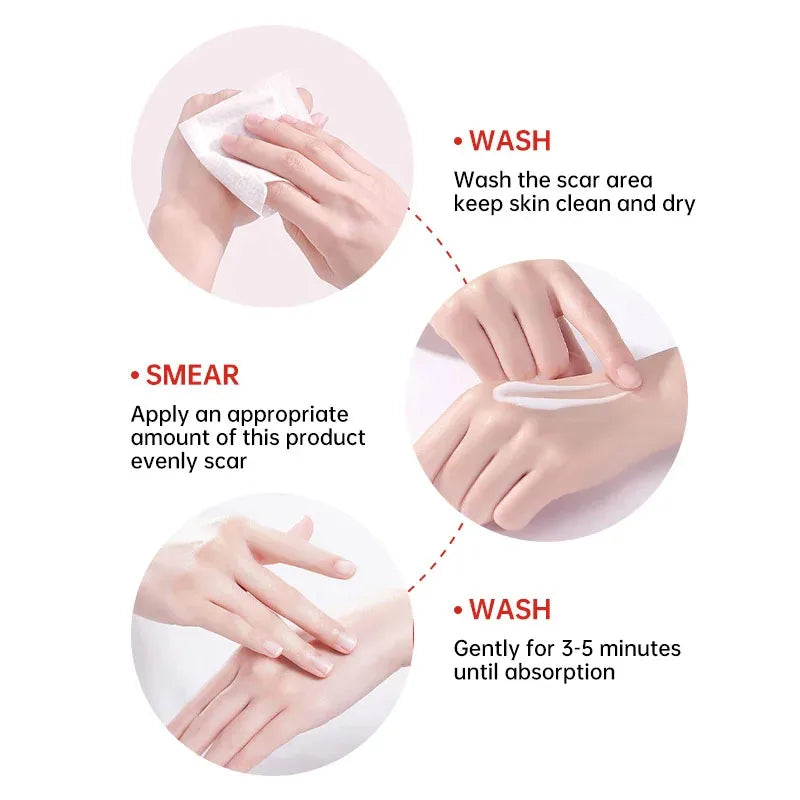 • WASH
Wash the scar area keep skin clean and dry

• SMEAR
Apply an appropriate amount of this product evenly scar

• WASH
Gently for 3-5 minutes until absorption